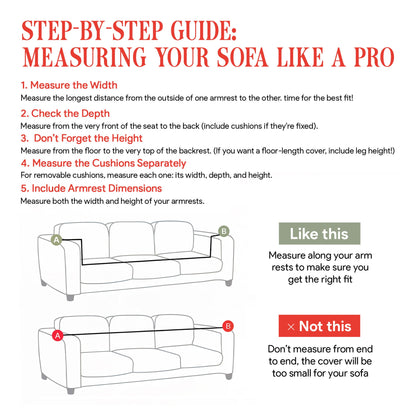 STEP-BY-STEP GUIDE:
MEASURING YOUR SOFA LIKE A PRO

1. Measure the Width
Measure the longest distance from the outside of one armrest to the other. time for the best fit!

2. Check the Depth
Measure from the very front of the seat to the back (include cushions if they're fixed).

3. Don't Forget the Height
Measure from the floor to the very top of the backrest. (If you want a floor-length cover, include leg height!)

4. Measure the Cushions Separately
For removable cushions, measure each one: its width, depth, and height.

5. Include Armrest Dimensions
Measure both the width and height of your armrests.

A

B

Like this

Measure along your arm rests to make sure you get the right fit

A

B

× Not this

Don't measure from end to end, the cover will be too small for your sofa